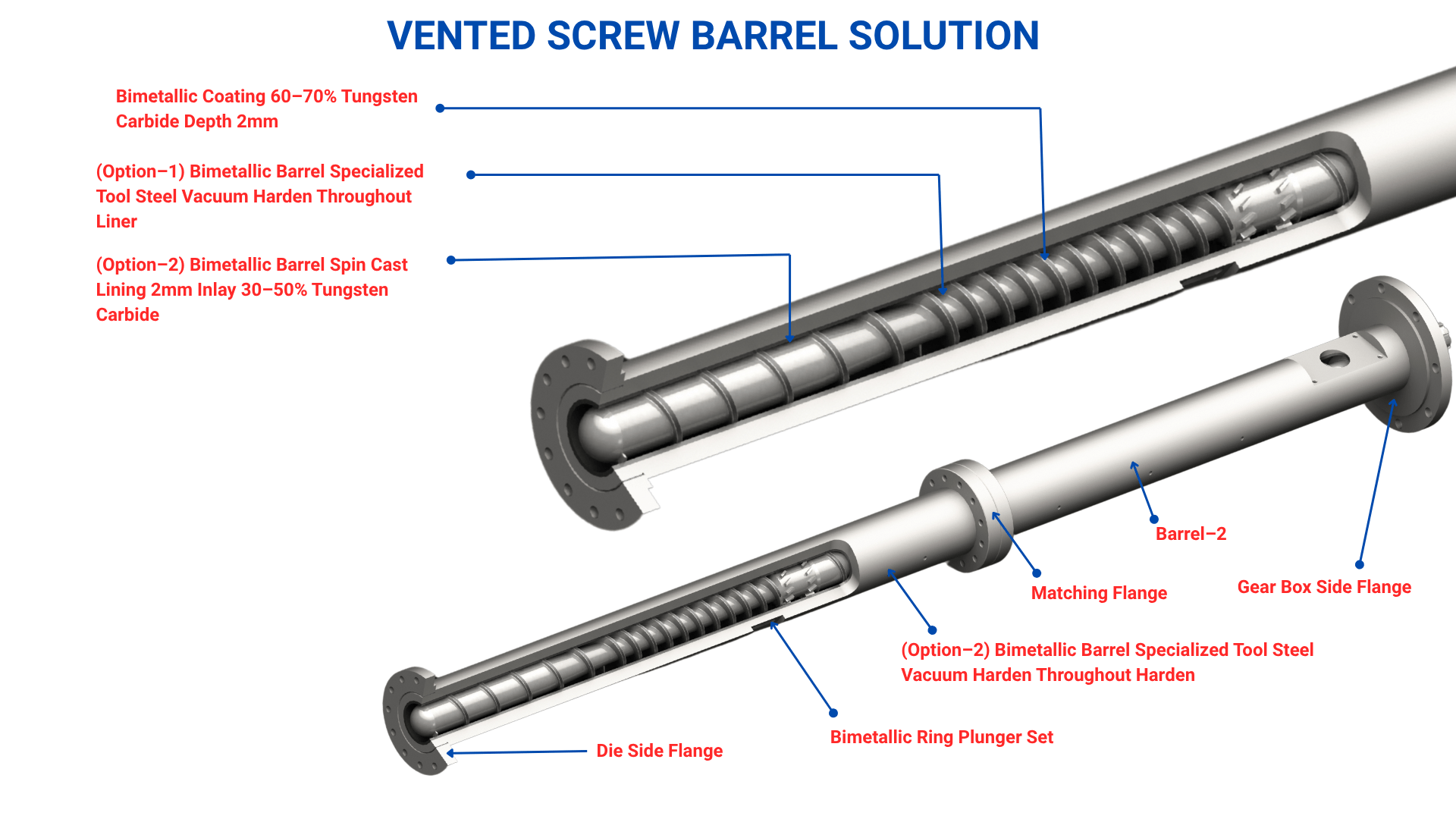 VENTED SCREW BARREL SOLUTION

Bimetallic Coating 60–70% Tungsten Carbide Depth 2mm

(Option–1) Bimetallic Barrel Specialized Tool Steel Vacuum Harden Throughout Liner

(Option–2) Bimetallic Barrel Spin Cast Lining 2mm Inlay 30–50% Tungsten Carbide

Barrel–2

Matching Flange

Gear Box Side Flange

(Option–2) Bimetallic Barrel Specialized Tool Steel Vacuum Harden Throughout Harden

Bimetallic Ring Plunger Set

Die Side Flange