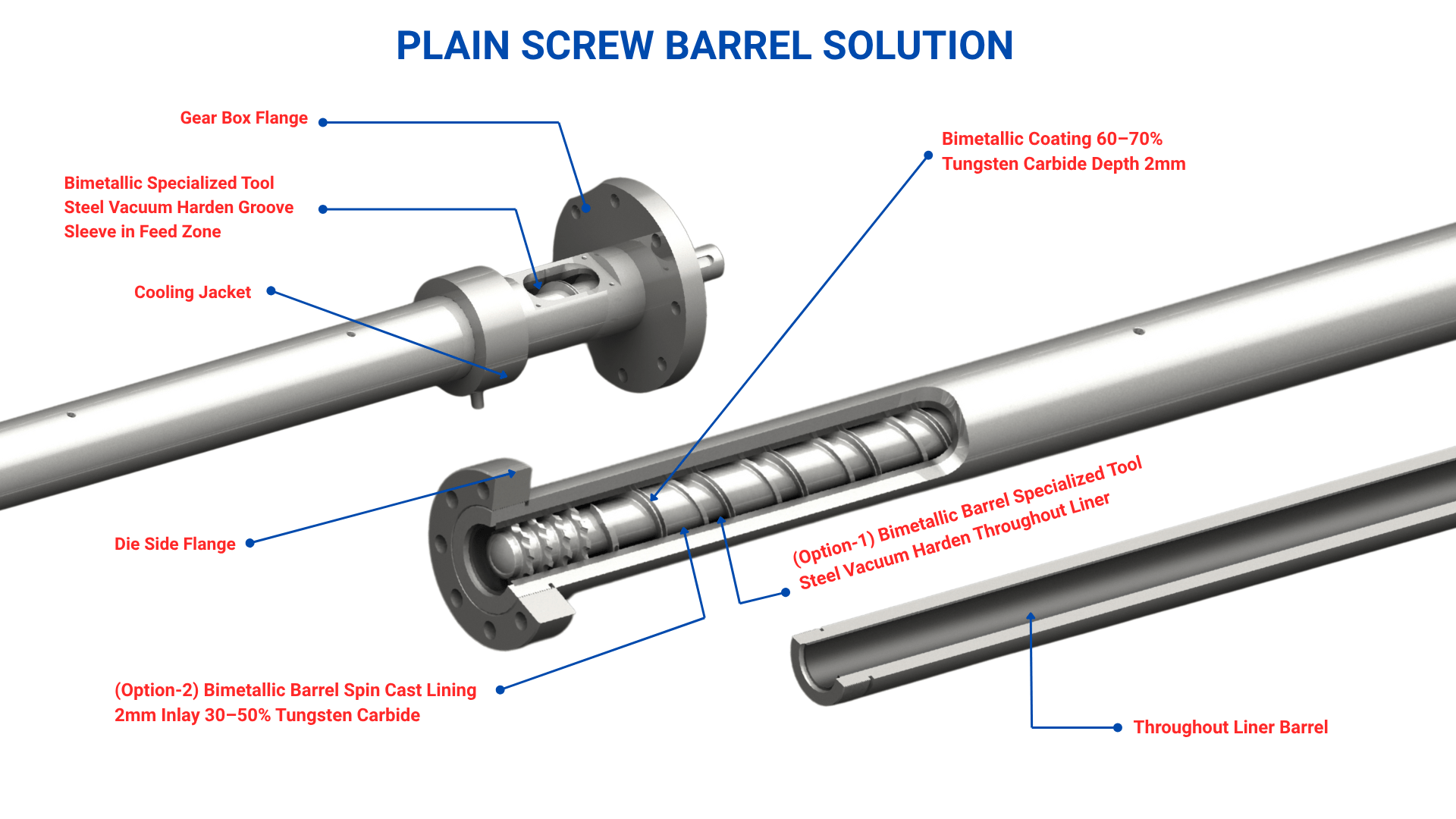 PLAIN SCREW BARREL SOLUTION

Gear Box Flange

Bimetallic Specialized Tool Steel Vacuum Harden Groove Sleeve in Feed Zone

Cooling Jacket

Bimetallic Coating 60–70% Tungsten Carbide Depth 2mm

Die Side Flange

(Option-1) Bimetallic Barrel Specialized Tool Steel Vacuum Harden Throughout Liner

(Option-2) Bimetallic Barrel Spin Cast Lining 2mm Inlay 30–50% Tungsten Carbide

Throughout Liner Barrel