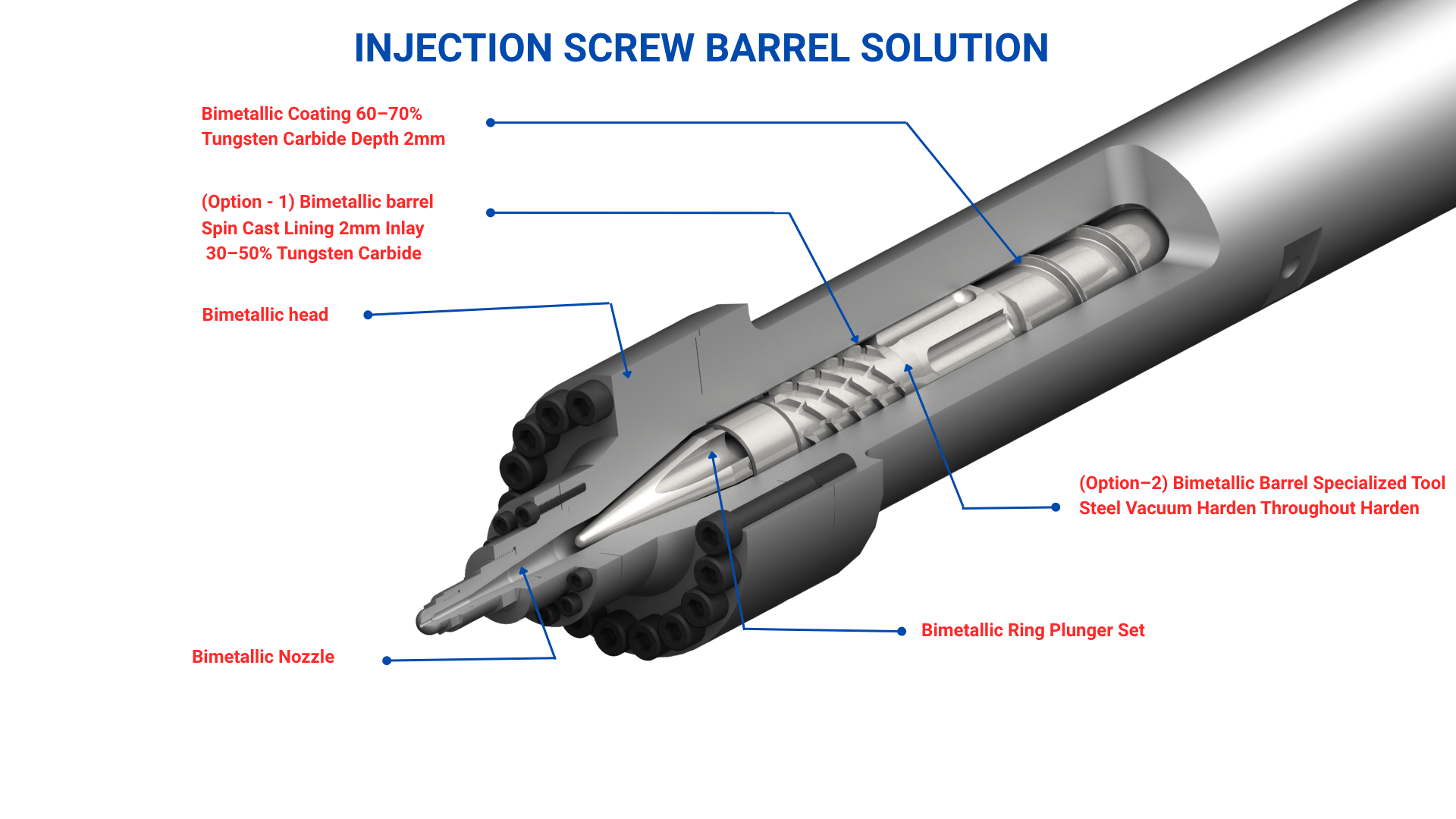 INJECTION SCREW BARREL SOLUTION

Bimetallic Coating 60–70%
Tungsten Carbide Depth 2mm

(Option - 1) Bimetallic barrel
Spin Cast Lining 2mm Inlay
30–50% Tungsten Carbide

Bimetallic head

(Option–2) Bimetallic Barrel Specialized Tool
Steel Vacuum Harden Throughout Harden

Bimetallic Ring Plunger Set

Bimetallic Nozzle